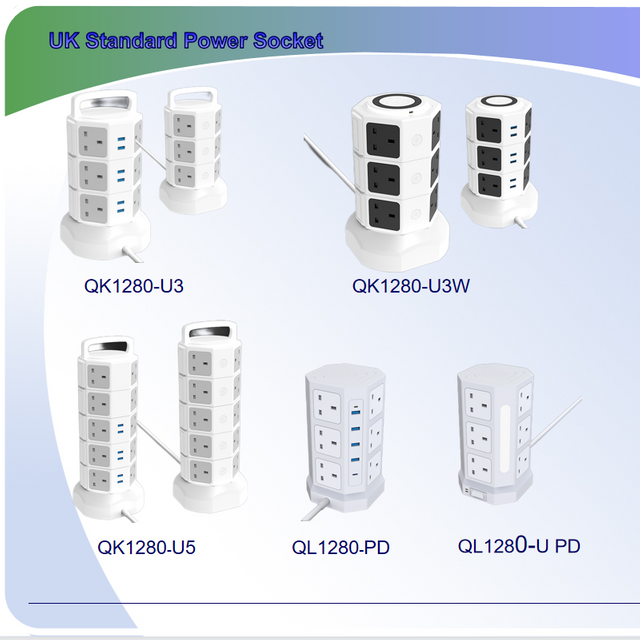 UK Standard Power Socket

QK1280-U3

QK1280-U3W

QK1280-U5

QL1280-PD

QL1280-U PD